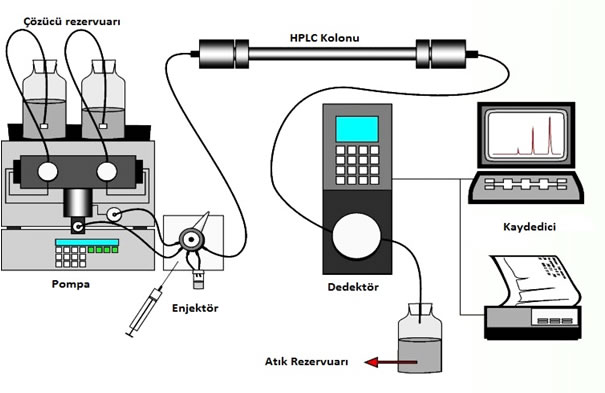 Çözücü rezervuarı

HPLC Kolonu

Kaydedici

Pompa

Enjektör

Dedektör

Atık Rezervuarı